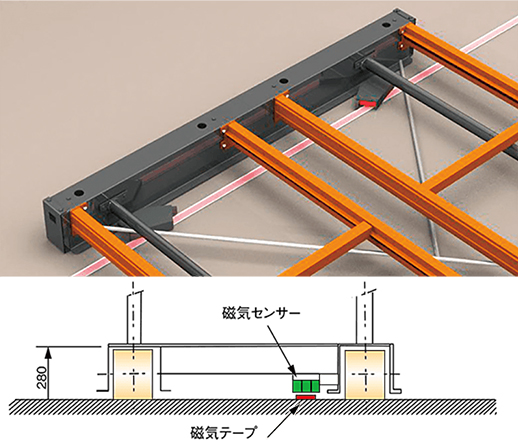 磁気センサー

280

磁気テープ